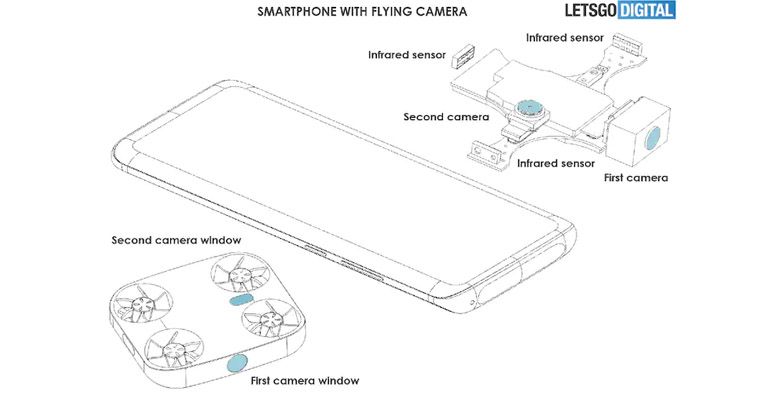 SMARTPHONE WITH FLYING CAMERA

LETSGO DIGITAL

Infrared sensor

Infrared sensor

Second camera

Infrared sensor

First camera

Second camera window

First camera window