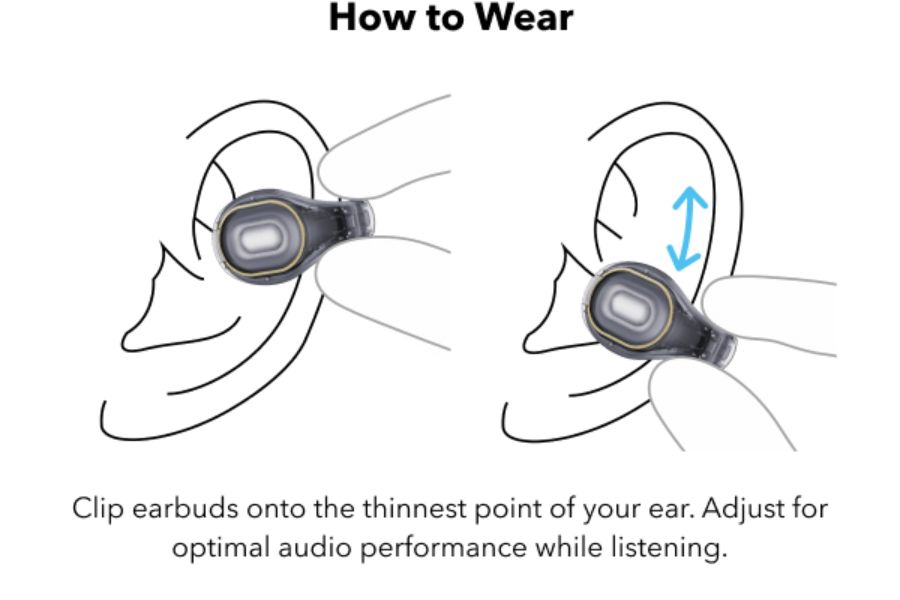 How to Wear

Clip earbuds onto the thinnest point of your ear. Adjust for optimal audio performance while listening.